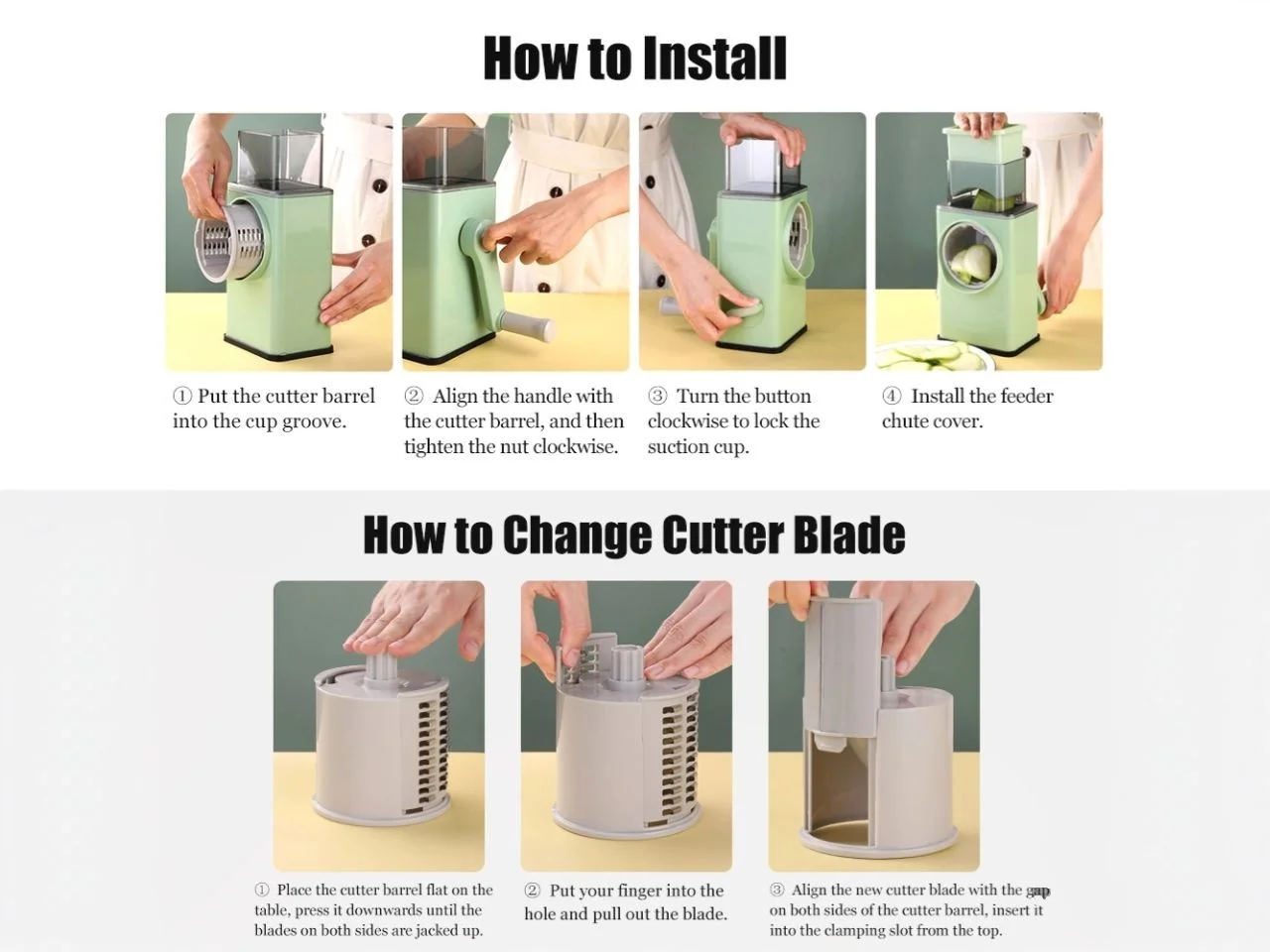 How to Install

① Put the cutter barrel into the cup groove.

② Align the handle with the cutter barrel, and then tighten the nut clockwise.

③ Turn the button clockwise to lock the suction cup.

④ Install the feeder chute cover.

How to Change Cutter Blade

① Place the cutter barrel flat on the table, press it downwards until the blades on both sides are jacked up.

② Put your finger into the hole and pull out the blade.

③ Align the new cutter blade with the gap on both sides of the cutter barrel, insert it into the clamping slot from the top.